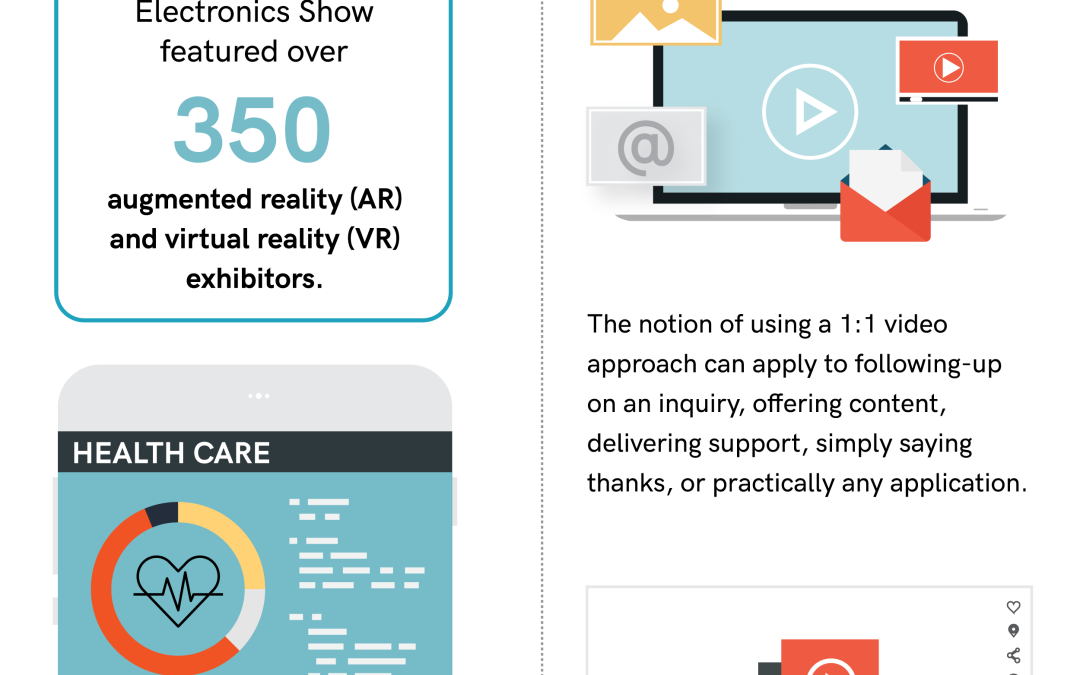 Electronics Show featured over

350

augmented reality (AR) and virtual reality (VR) exhibitors.

HEALTH CARE

@

The notion of using a 1:1 video approach can apply to following-up on an inquiry, offering content, delivering support, simply saying thanks, or practically any application.